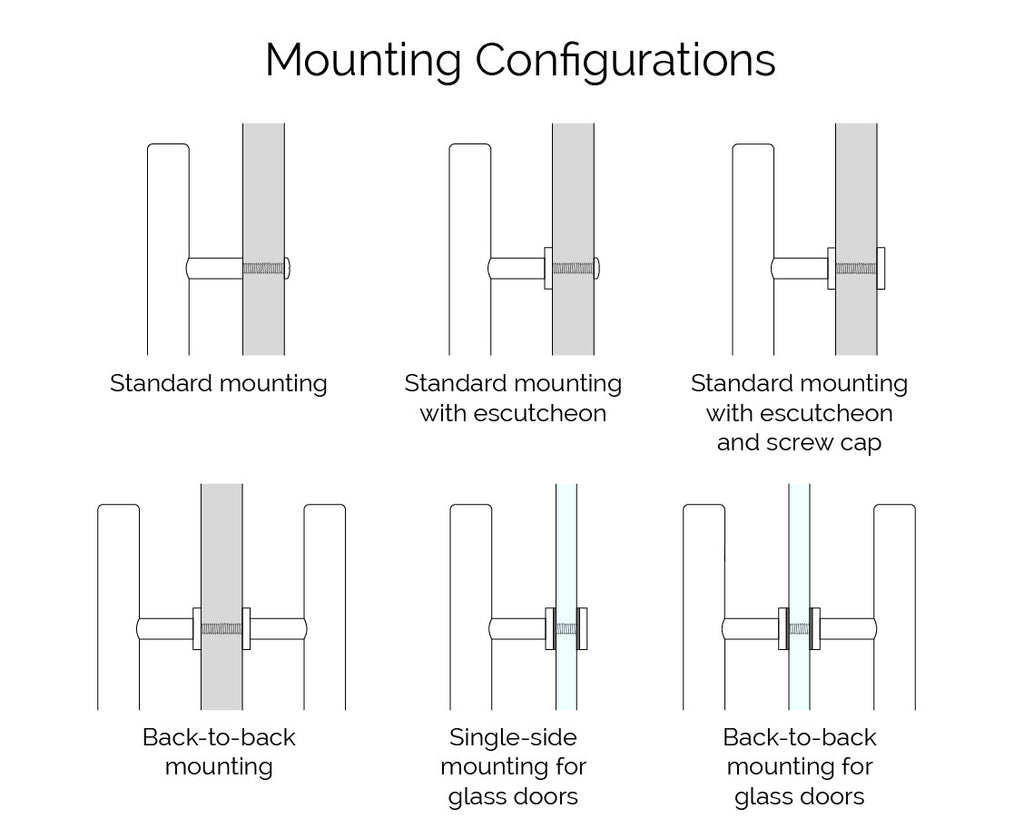 Mounting Configurations

Standard mounting

Standard mounting with escutcheon

Standard mounting with escutcheon and screw cap

Back-to-back mounting

Single-side mounting for glass doors

Back-to-back mounting for glass doors