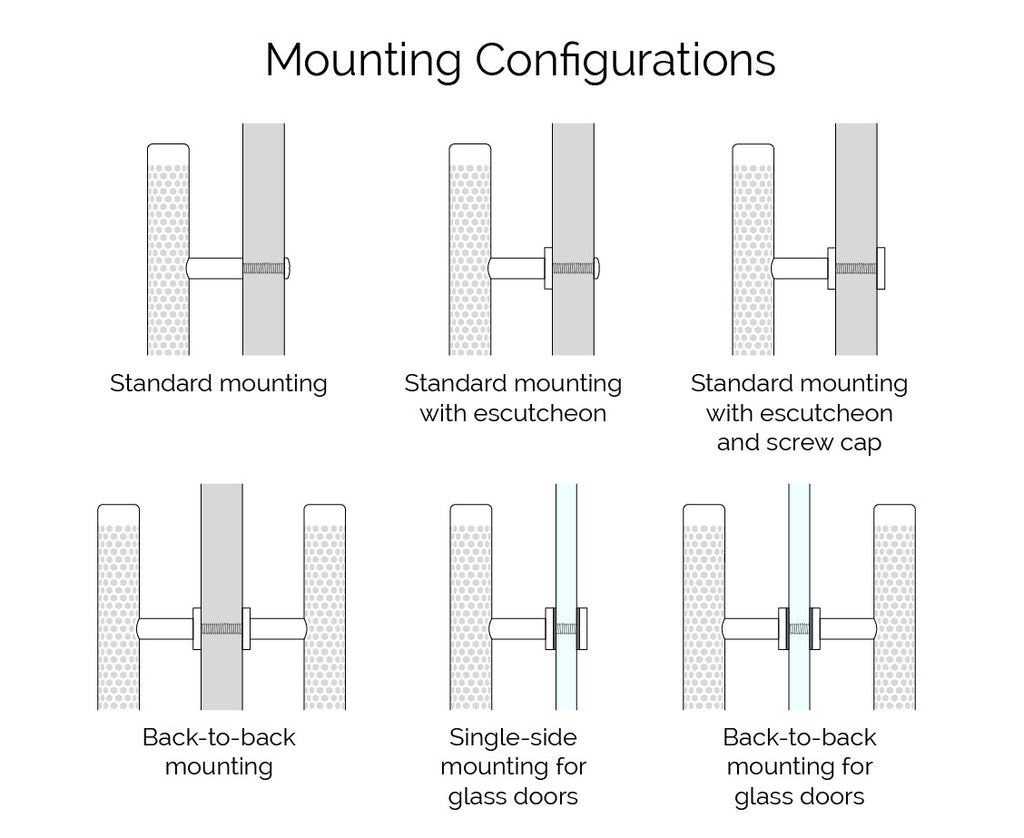 Mounting Configurations

Standard mounting

Standard mounting with escutcheon

Standard mounting with escutcheon and screw cap

Back-to-back mounting

Single-side mounting for glass doors

Back-to-back mounting for glass doors